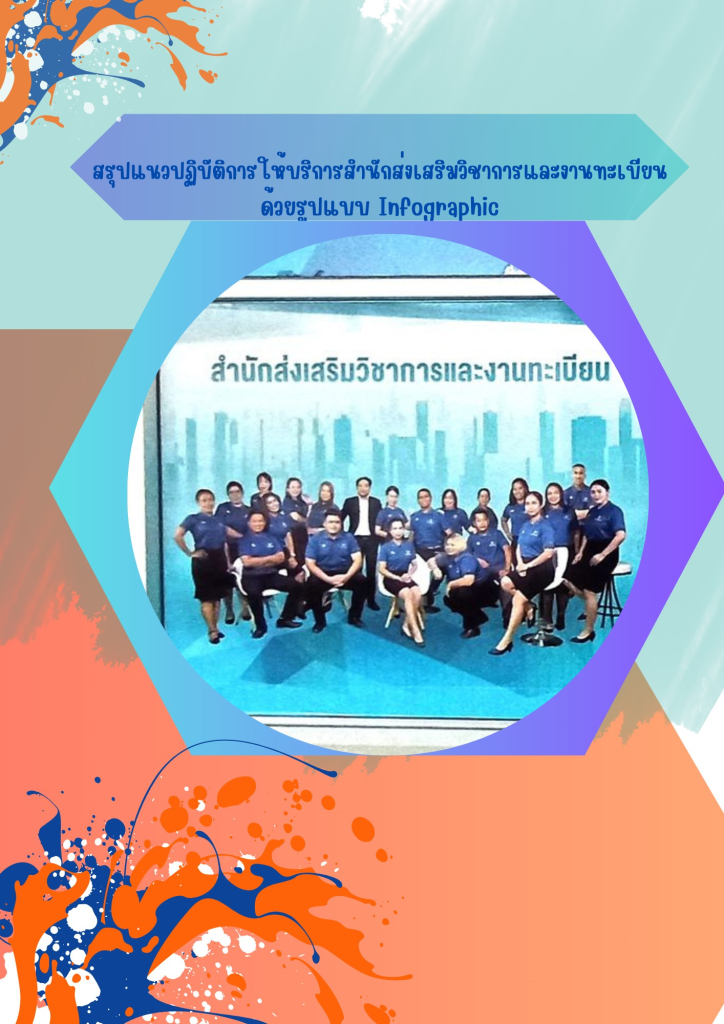 สรุปแนวปฏิบัติการให้บริการสำนักส่งเสริมวิชาการและงานทะเบียน ด้วยรูปแบบ Infographic

สำนักส่งเสริมวิชาการและงานทะเบียน